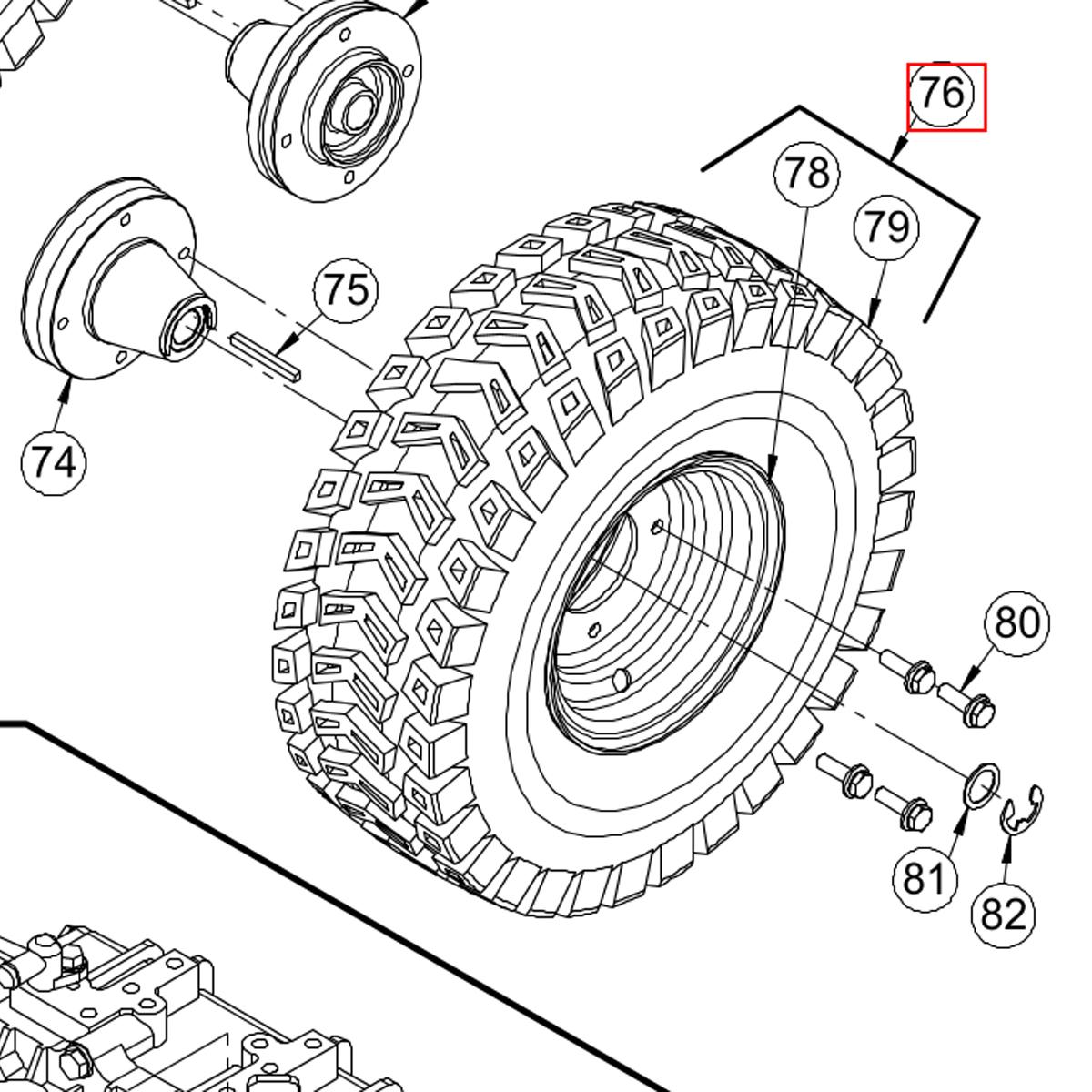 76
78
79
75
74
80
81
82