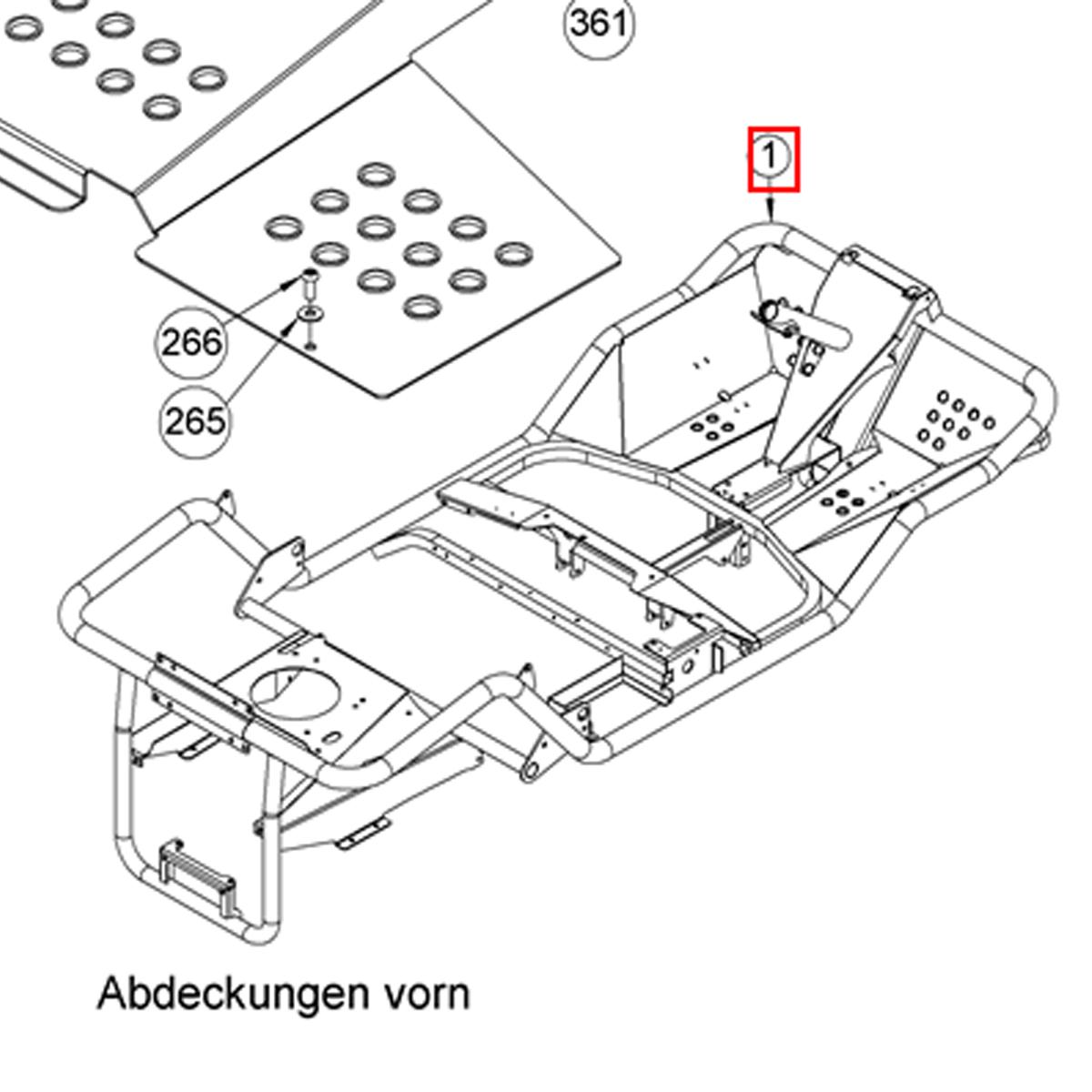 361

1

266

265

Abdeckungen vorn