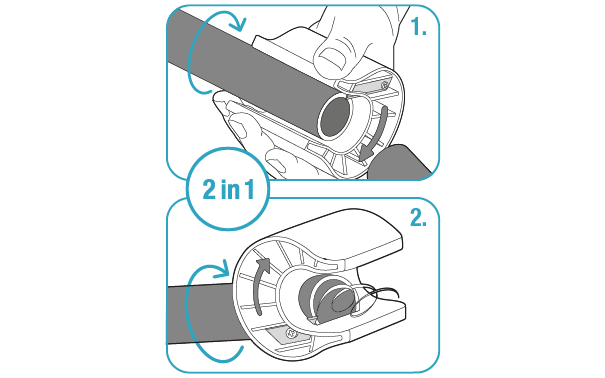 1.

2 in 1

2.